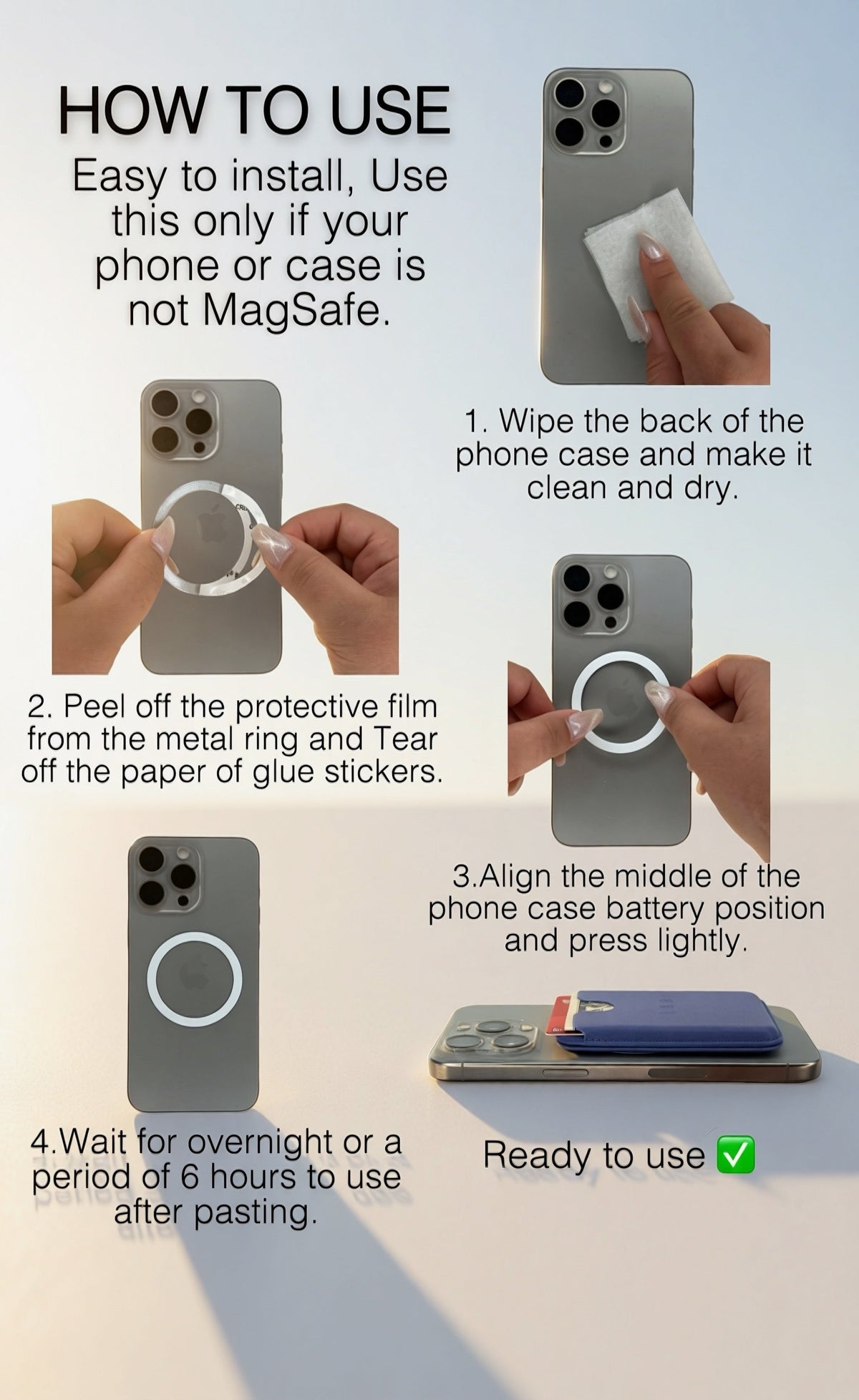 HOW TO USE

Easy to install, Use this only if your phone or case is not MagSafe.

1. Wipe the back of the phone case and make it clean and dry.

2. Peel off the protective film from the metal ring and Tear off the paper of glue stickers.

3.Align the middle of the phone case battery position and press lightly.

4.Wait for overnight or a period of 6 hours to use after pasting.

Ready to use ✅